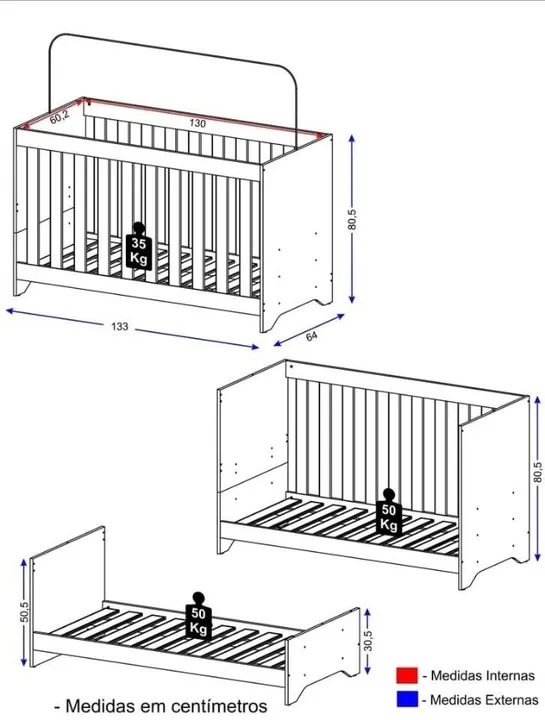 60,2
130
80,5
35
Kg
133
64
80,5
50
Kg
50,5
50
Kg
30,5
- Medidas Internas
- Medidas Externas
- Medidas em centímetros