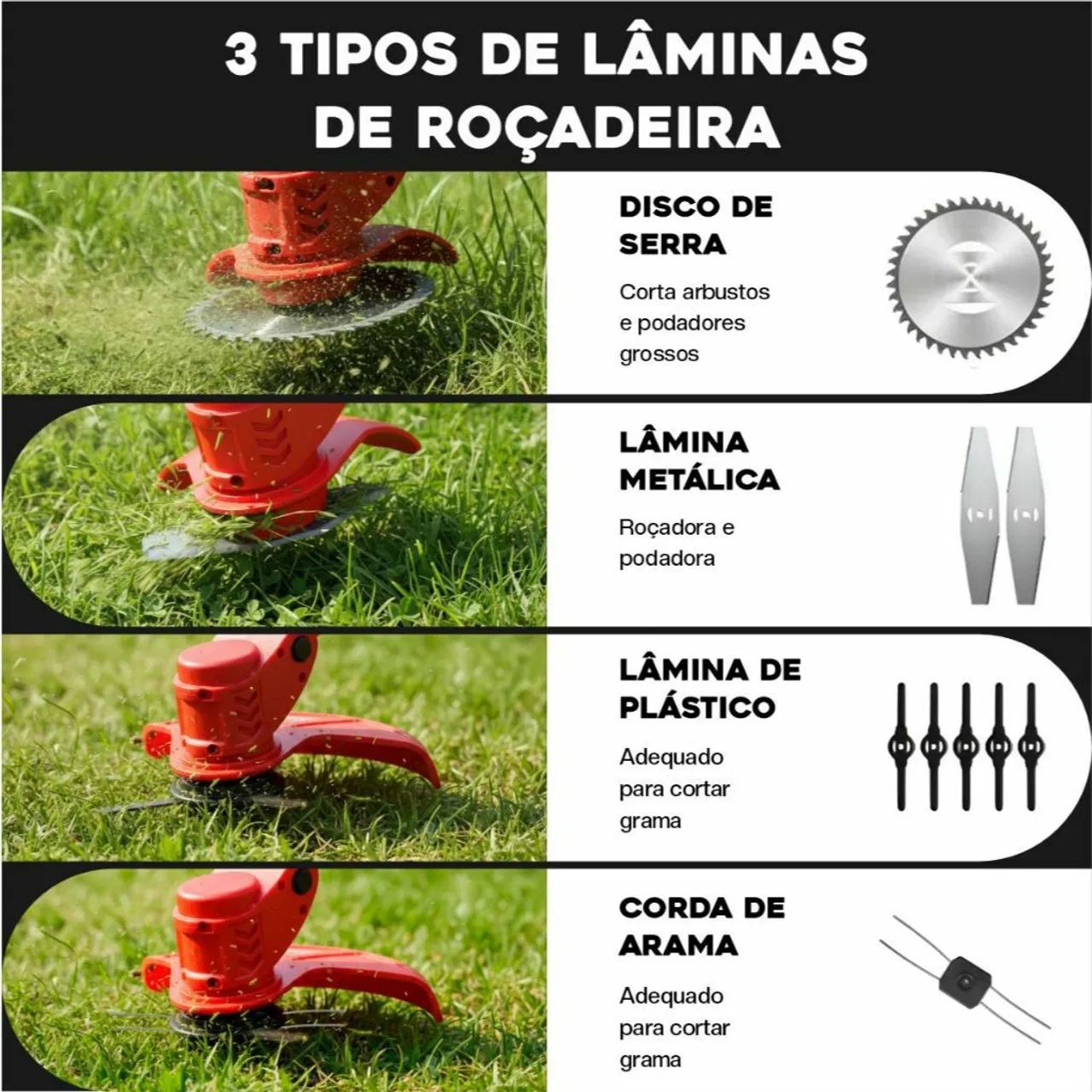 3 TIPOS DE LÂMINAS DE ROÇADEIRA

DISCO DE SERRA

Corta arbustos e podadores grossos

LÂMINA METÁLICA

Roçadora e podadora

LÂMINA DE PLÁSTICO

Adequado para cortar grama

CORDA DE ARAMA

Adequado para cortar grama