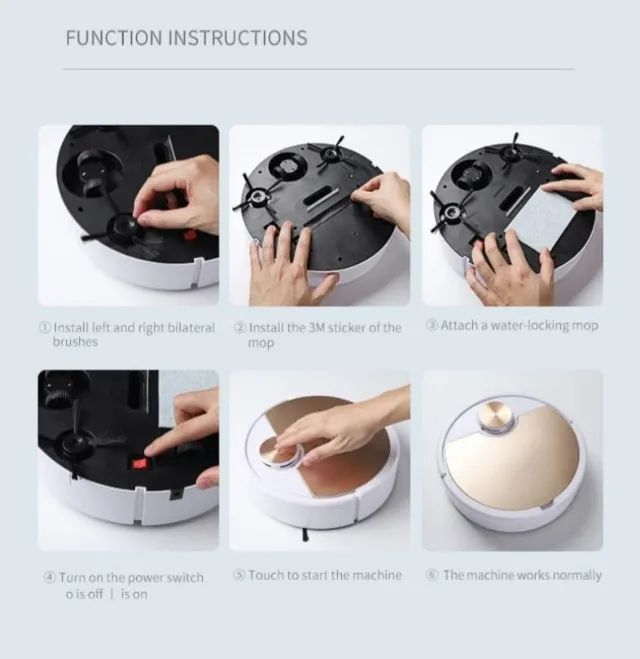 FUNCTION INSTRUCTIONS

① Install left and right bilateral brushes

② Install the 3M sticker of the mop

③ Attach a water-locking mop

④ Turn on the power switch
o is off | is on

⑤ Touch to start the machine

⑥ The machine works normally