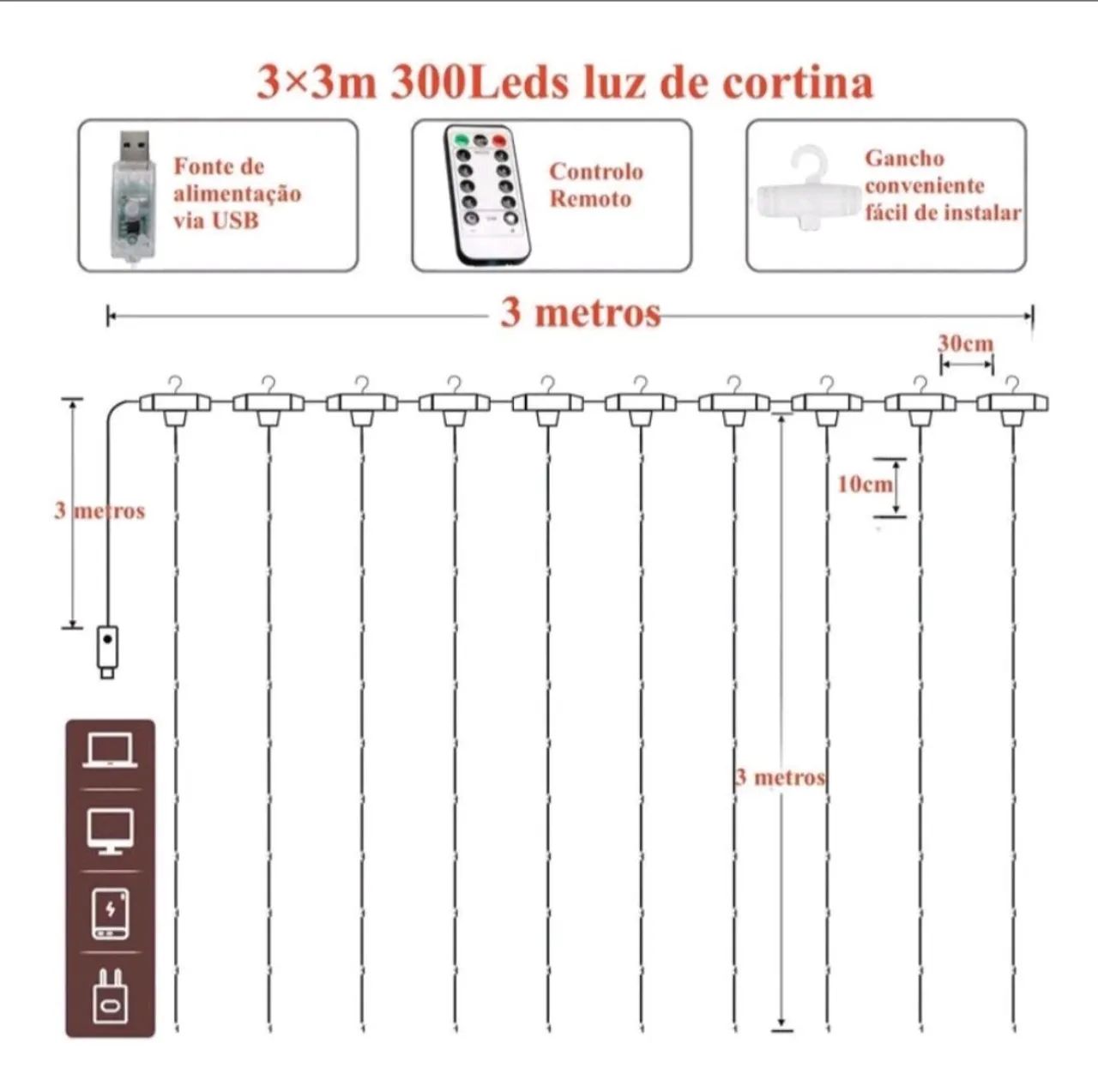 3×3m 300Leds luz de cortina

Fonte de alimentação via USB

Controlo Remoto

Gancho conveniente fácil de instalar

3 metros

30cm

3 metros

10cm

3 metros