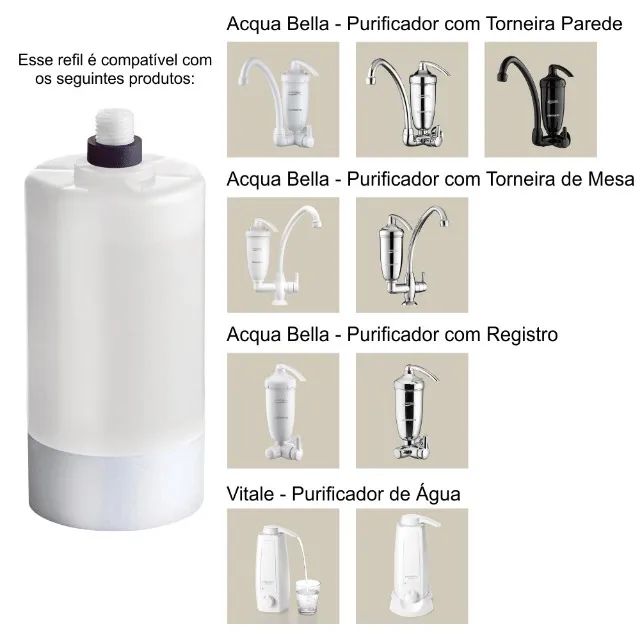 Esse refil é compatível com os seguintes produtos:

Acqua Bella - Purificador com Torneira Parede

Acqua Bella - Purificador com Torneira de Mesa

Acqua Bella - Purificador com Registro

Vitale - Purificador de Água