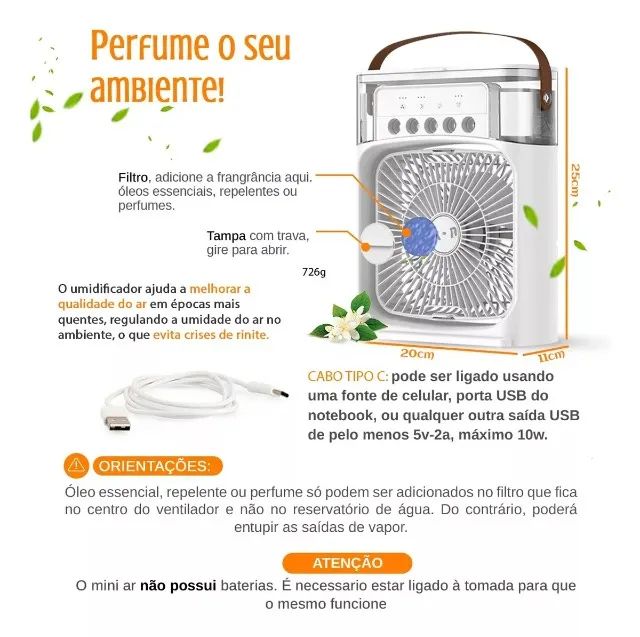 Perfume o seu ambiente!

Filtro, adicione a frangrância aqui. óleos essenciais, repelentes ou perfumes.

Tampa com trava, gire para abrir.

726g

25cm

20cm

11cm

O umidificador ajuda a melhorar a qualidade do ar em épocas mais quentes, regulando a umidade do ar no ambiente, o que evita crises de rinite.

CABO TIPO C: pode ser ligado usando uma fonte de celular, porta USB do notebook, ou qualquer outra saída USB de pelo menos 5v-2a, máximo 10w.

ORIENTAÇÕES:

Óleo essencial, repelente ou perfume só podem ser adicionados no filtro que fica no centro do ventilador e não no reservatório de água. Do contrário, poderá entupir as saídas de vapor.

ATENÇÃO

O mini ar não possui baterias. É necessario estar ligado à tomada para que o mesmo funcione