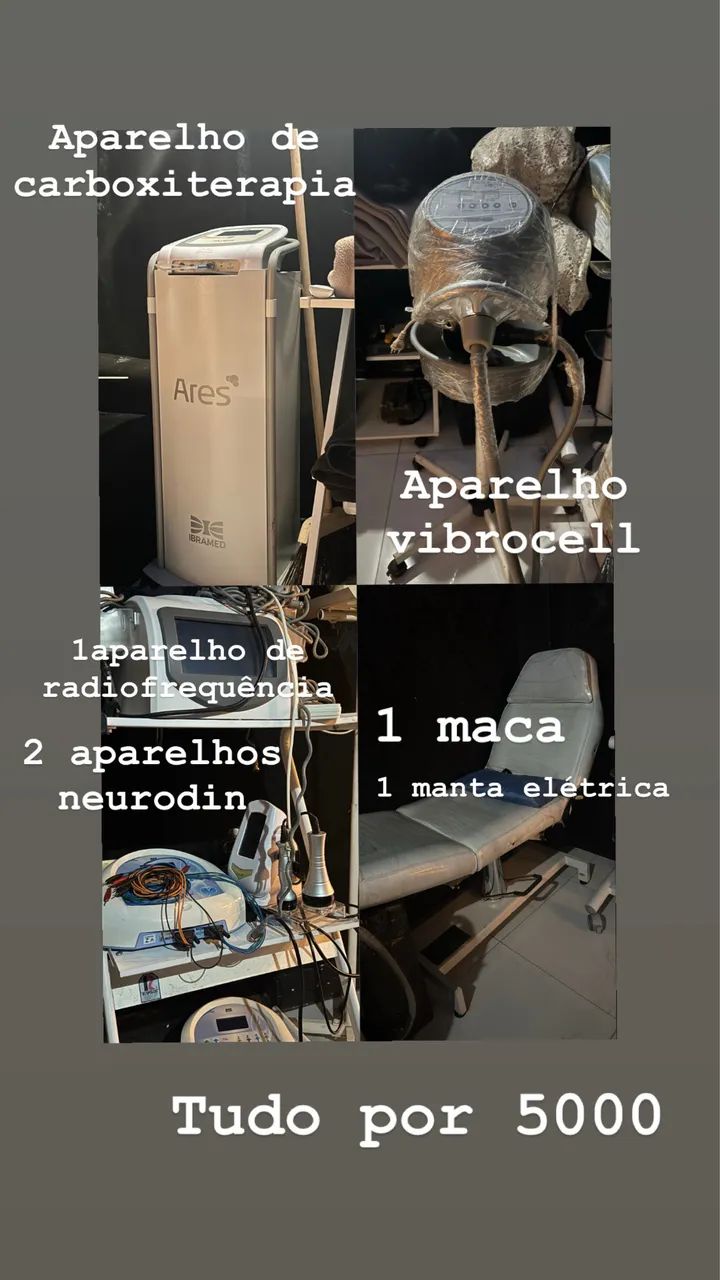 Aparelho de carboxiterapia

Ares

IBRAMED

Aparelho vibrocell

1aparelho de radiofrequência

2 aparelhos neurodin

1 maca

1 manta elétrica

Tudo por 5000