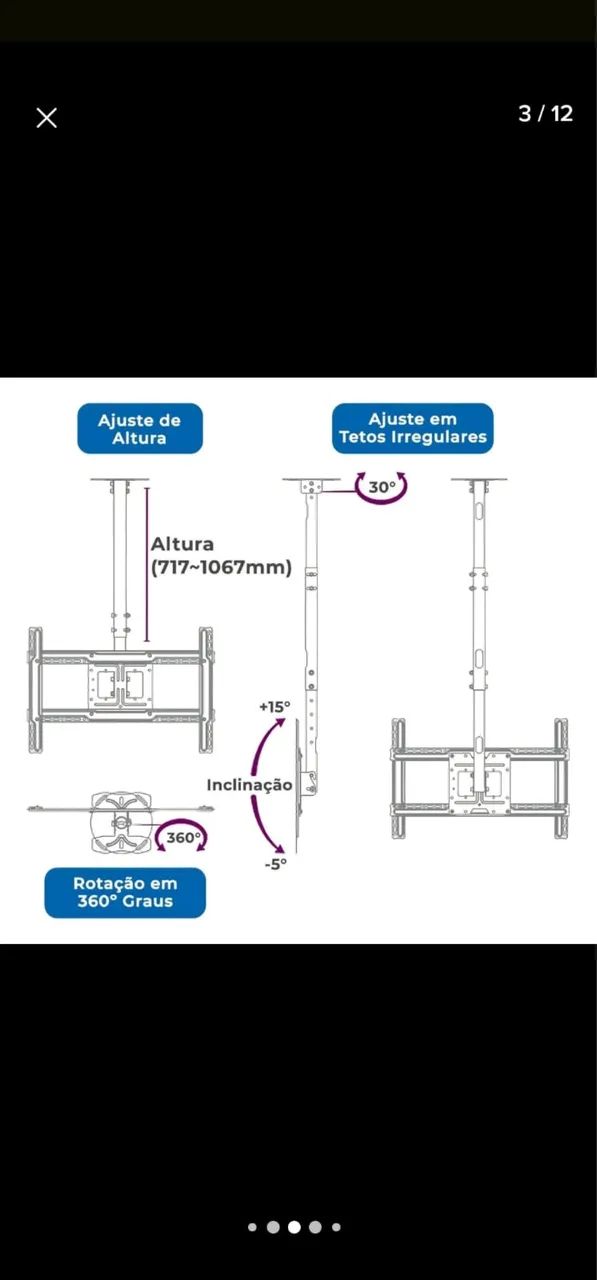 3 / 12

Ajuste de Altura

Ajuste em Tetos Irregulares

30°

Altura (717~1067mm)

+15°

Inclinação

-5°

360°

Rotação em 360° Graus