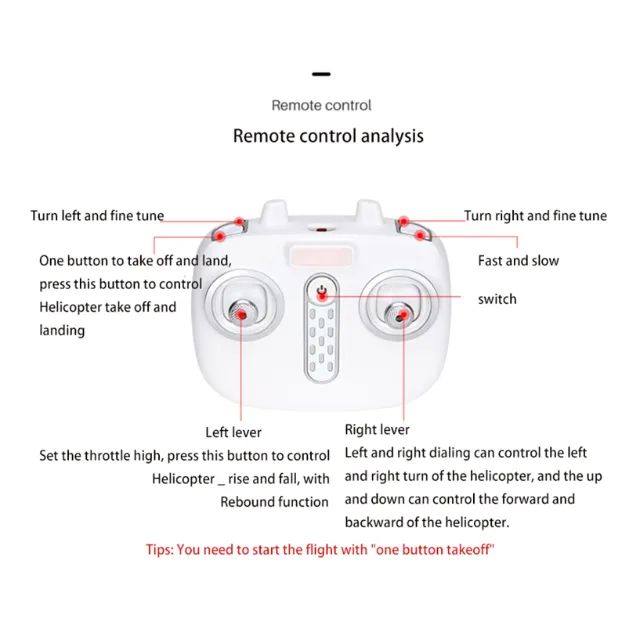 Remote control

Remote control analysis

Turn left and fine tune

One button to take off and land, press this button to control Helicopter take off and landing

Turn right and fine tune

Fast and slow

switch

Left lever

Set the throttle high, press this button to control Helicopter _ rise and fall, with Rebound function

Right lever

Left and right dialing can control the left and right turn of the helicopter, and the up and down can control the forward and backward of the helicopter.

Tips: You need to start the flight with "one button takeoff"