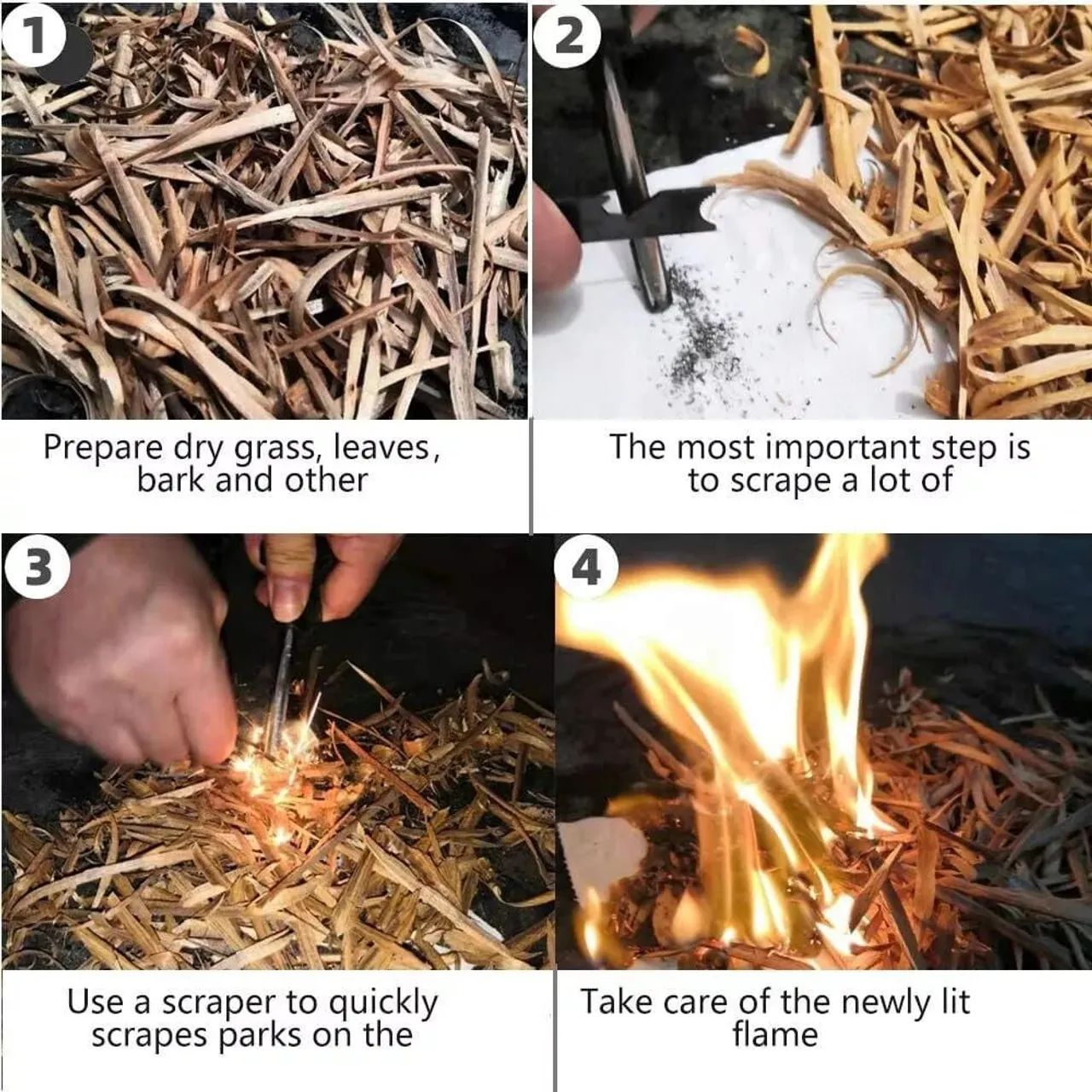 1

Prepare dry grass, leaves, bark and other

2

The most important step is to scrape a lot of

3

Use a scraper to quickly scrapes parks on the

4

Take care of the newly lit flame