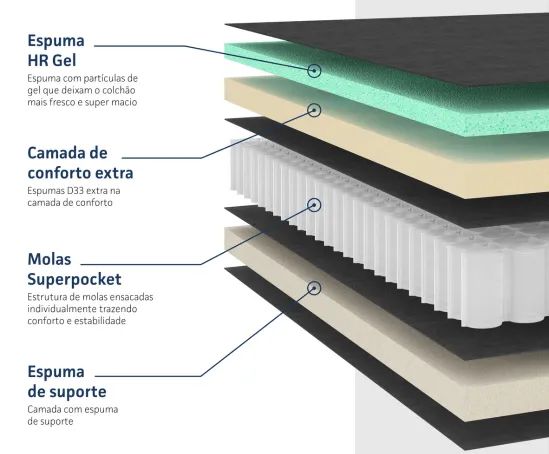 Espuma HR Gel

Espuma com partículas de gel que deixam o colchão mais fresco e super macio

Camada de conforto extra

Espumas D33 extra na camada de conforto

Molas Superpocket

Estrutura de molas ensacadas individualmente trazendo conforto e estabilidade

Espuma de suporte

Camada com espuma de suporte