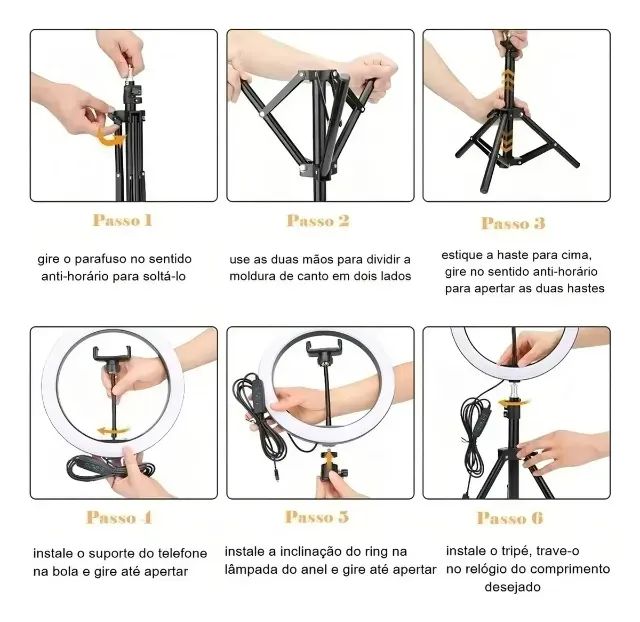 Passo 1

gire o parafuso no sentido anti-horário para soltá-lo

Passo 2

use as duas mãos para dividir a moldura de canto em dois lados

Passo 3

estique a haste para cima, gire no sentido anti-horário para apertar as duas hastes

Passo 4

instale o suporte do telefone na bola e gire até apertar

Passo 5

instale a inclinação do ring na lâmpada do anel e gire até apertar

Passo 6

instale o tripé, trave-o no relógio do comprimento desejado