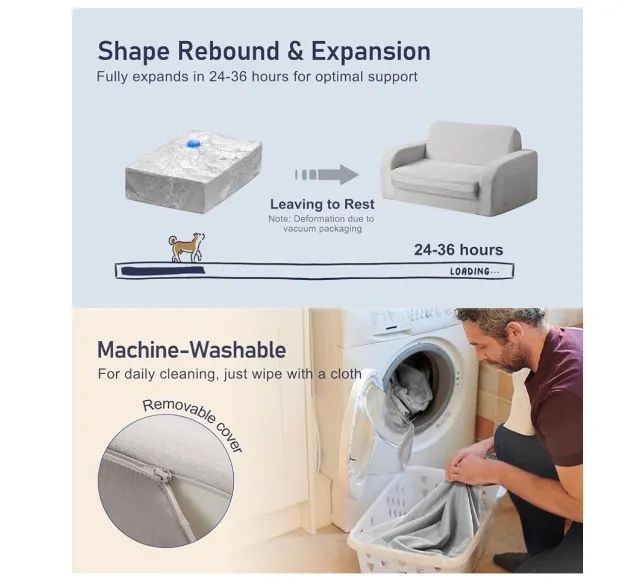 Shape Rebound & Expansion

Fully expands in 24-36 hours for optimal support

Leaving to Rest

Note: Deformation due to vacuum packaging

24-36 hours

LOADING...

Machine-Washable

For daily cleaning, just wipe with a cloth

Removable cover