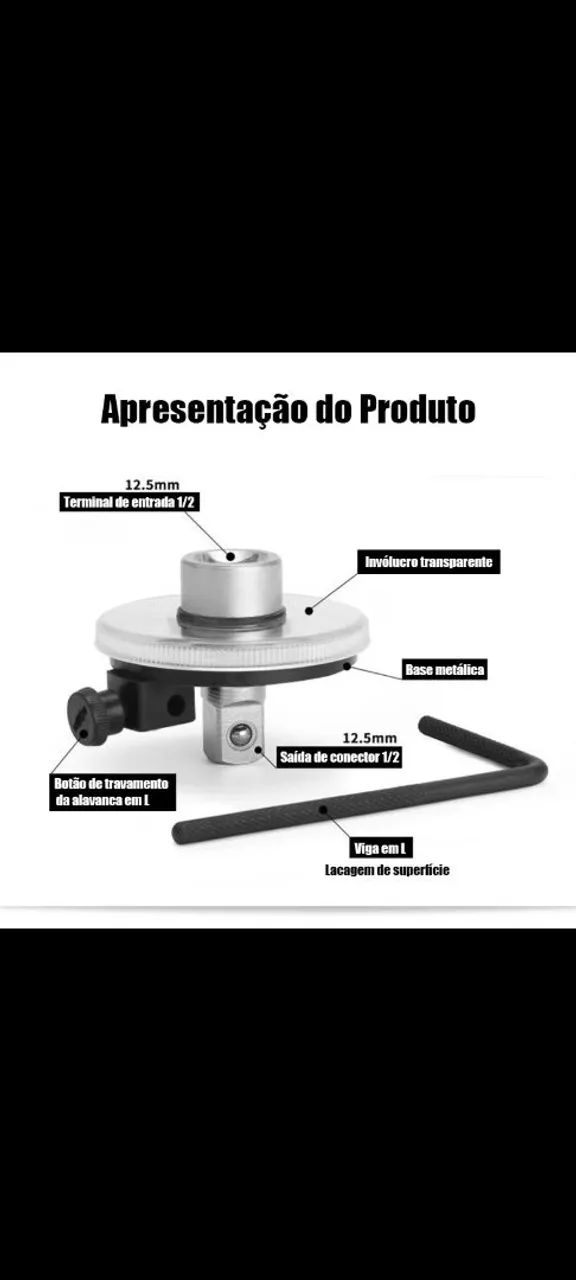 Apresentação do Produto

12.5mm
Terminal de entrada 1/2

Invólucro transparente

Base metálica

12.5mm
Saída de conector 1/2

Botão de travamento da alavanca em L

Viga em L
Lacagem de superfície