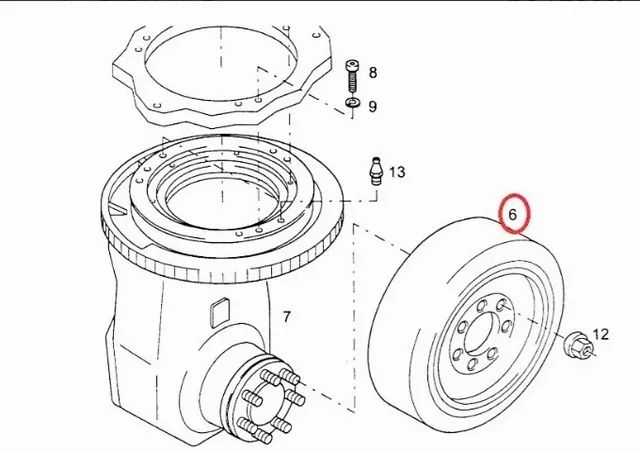 8
9
13
6
7
12