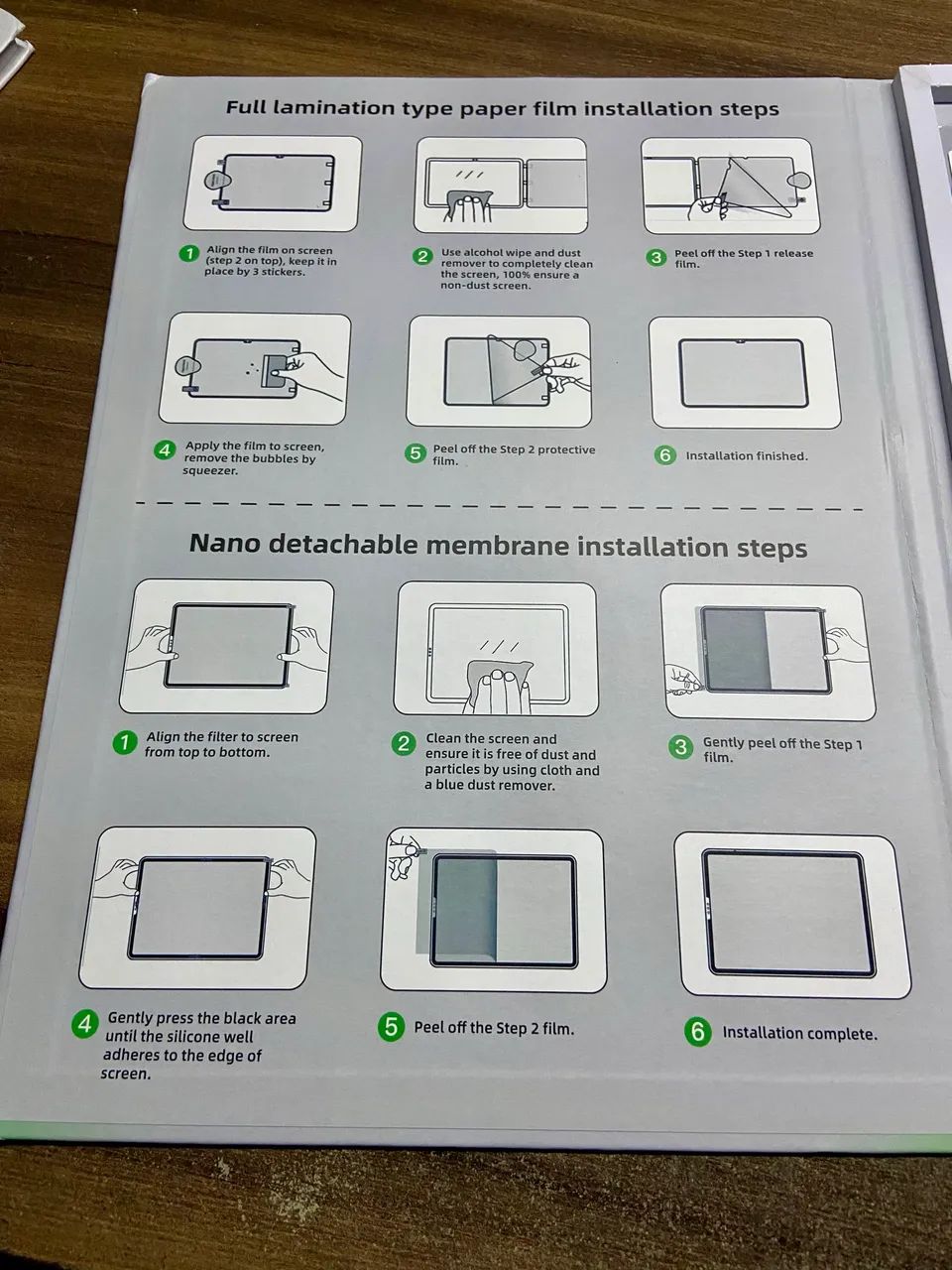 Full lamination type paper film installation steps

1 Align the film on screen (step 2 on top), keep it in place by 3 stickers.

2 Use alcohol wipe and dust remover to completely clean the screen, 100% ensure a non-dust screen.

3 Peel off the Step 1 release film.

4 Apply the film to screen, remove the bubbles by squeezer.

5 Peel off the Step 2 protective film.

6 Installation finished.

Nano detachable membrane installation steps

1 Align the filter to screen from top to bottom.

2 Clean the screen and ensure it is free of dust and particles by using cloth and a blue dust remover.

3 Gently peel off the Step 1 film.

4 Gently press the black area until the silicone well adheres to the edge of screen.

5 Peel off the Step 2 film.

6 Installation complete.