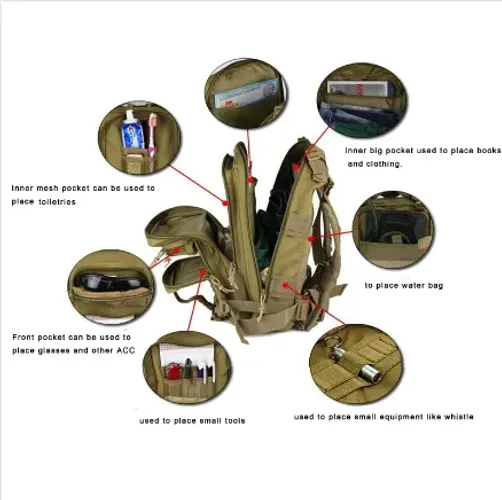 Inner big pocket used to place books and clothing.

Inner mesh pocket can be used to place toiletries

to place water bag

Front pocket can be used to place glasses and other ACC

used to place small tools

used to place small equipment like whistle