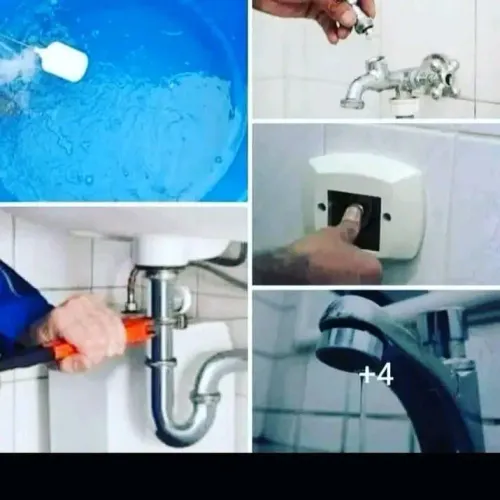 +4