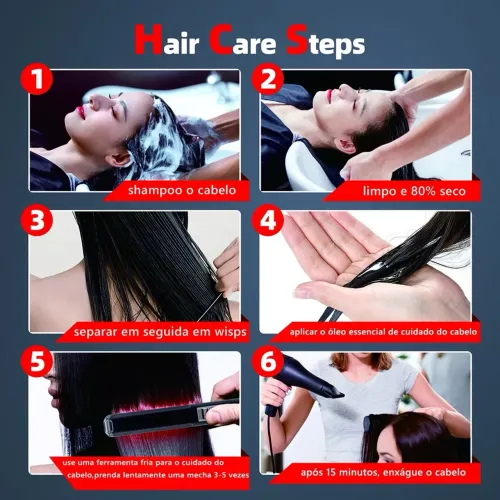 Hair Care Steps

1

shampoo o cabelo

2

limpo e 80% seco

3

separar em seguida em wisps

4

aplicar o óleo essencial de cuidado do cabelo

5

use uma ferramenta fria para o cuidado do cabelo,prenda lentamente uma mecha 3-5 vezes

6

após 15 minutos, enxágue o cabelo