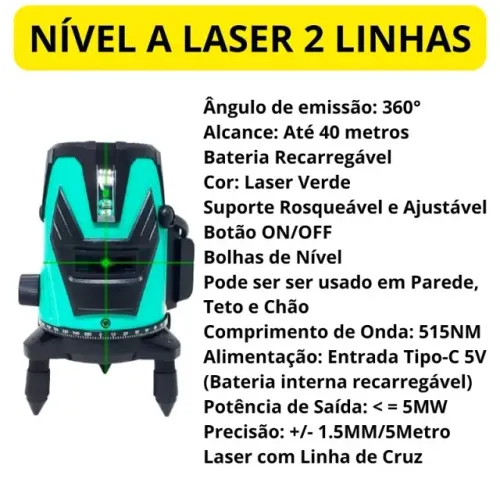 NÍVEL A LASER 2 LINHAS

Ângulo de emissão: 360°
Alcance: Até 40 metros
Bateria Recarregável
Cor: Laser Verde
Suporte Rosqueável e Ajustável
Botão ON/OFF
Bolhas de Nível
Pode ser ser usado em Parede, Teto e Chão
Comprimento de Onda: 515NM
Alimentação: Entrada Tipo-C 5V (Bateria interna recarregável)
Potência de Saída: < = 5MW
Precisão: +/- 1.5MM/5Metro
Laser com Linha de Cruz