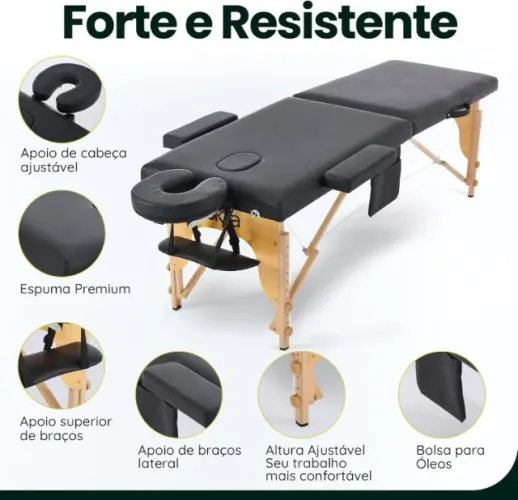 Forte e Resistente

Apoio de cabeça ajustável

Espuma Premium

Apoio superior de braços

Apoio de braços lateral

Altura Ajustável Seu trabalho mais confortável

Bolsa para Óleos