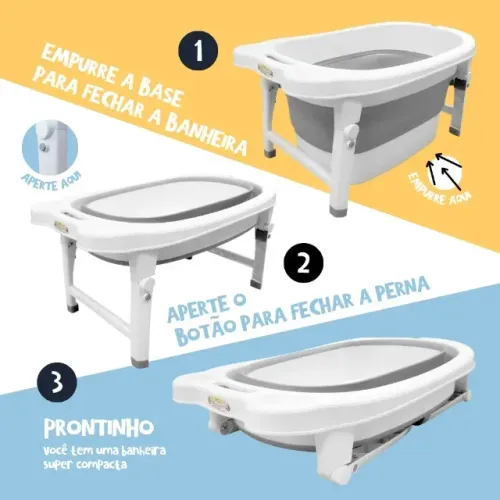 1

EMPURRE A BASE PARA FECHAR A BANHEIRA

APERTE AQUI

EMPURRE AQUI

2

APERTE O BOTÃO PARA FECHAR A PERNA

3

PRONTINHO

você tem uma banheira super compacta