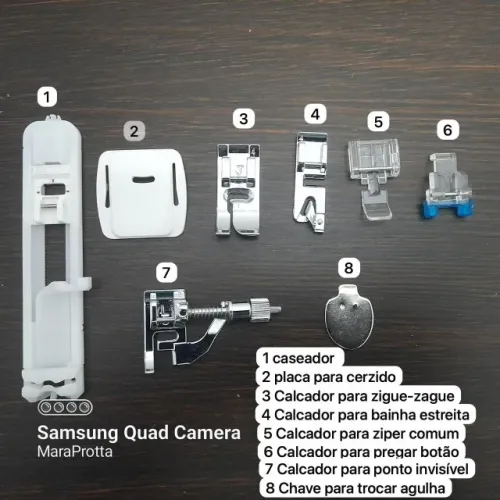 1

2

3

4

5

6

7

8

1 caseador
2 placa para cerzido
3 Calcador para zigue-zague
4 Calcador para bainha estreita
5 Calcador para ziper comum
6 Calcador para pregar botão
7 Calcador para ponto invisível
8 Chave para trocar agulha

Samsung Quad Camera
MaraProtta