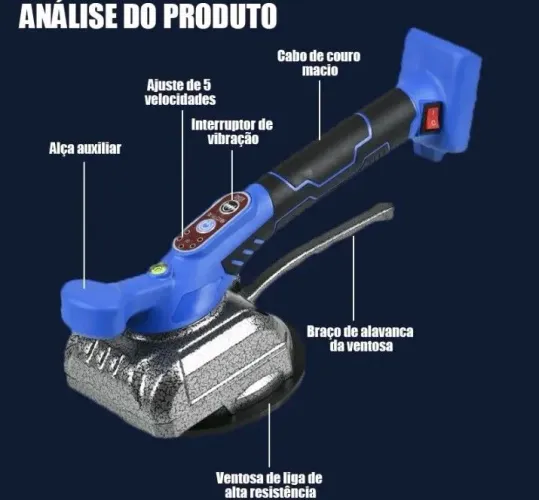 ANÁLISE DO PRODUTO

Cabo de couro macio

Ajuste de 5 velocidades

Interruptor de vibração

Alça auxiliar

Braço de alavanca da ventosa

Ventosa de liga de alta resistência