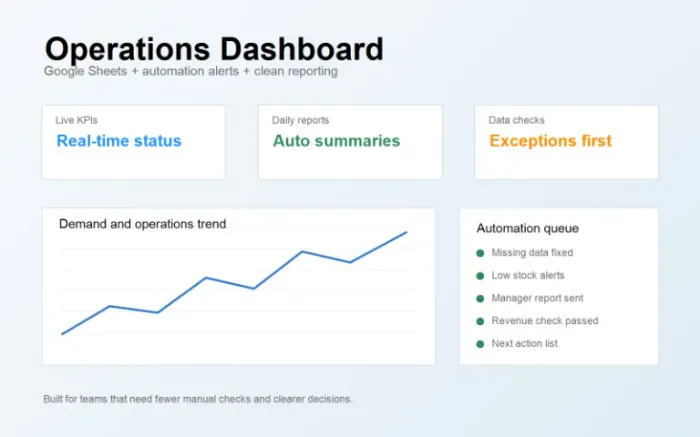 Operations Dashboard
Google Sheets + automation alerts + clean reporting

Live KPIs
Real-time status

Daily reports
Auto summaries

Data checks
Exceptions first

Demand and operations trend

Automation queue
Missing data fixed
Low stock alerts
Manager report sent
Revenue check passed
Next action list

Built for teams that need fewer manual checks and clearer decisions.