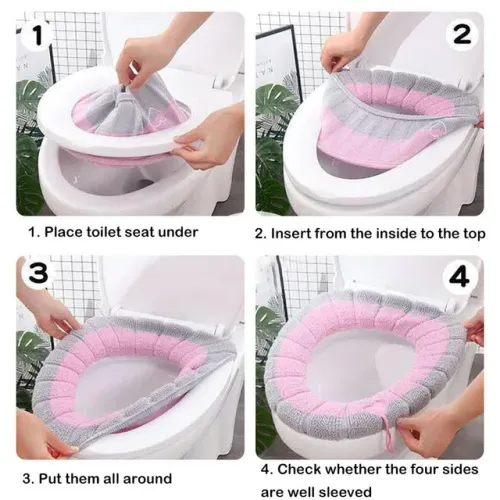 1

2

1. Place toilet seat under

2. Insert from the inside to the top

3

4

3. Put them all around

4. Check whether the four sides are well sleeved