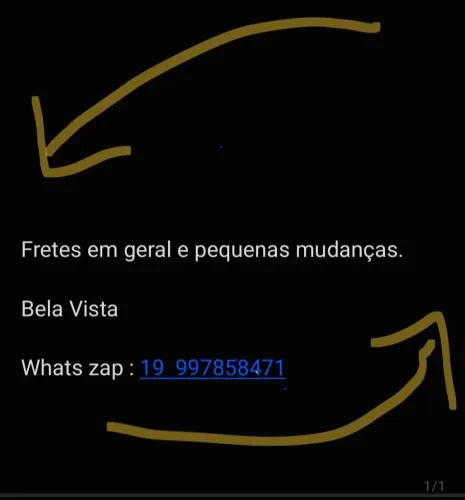 Fretes em geral e pequenas mudanças.

Bela Vista

Whats zap : 19 997858471

1/1