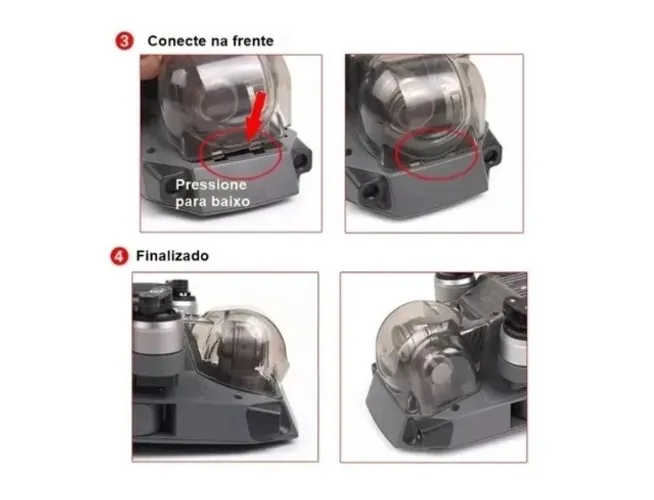 3 Conecte na frente

Pressione para baixo

4 Finalizado