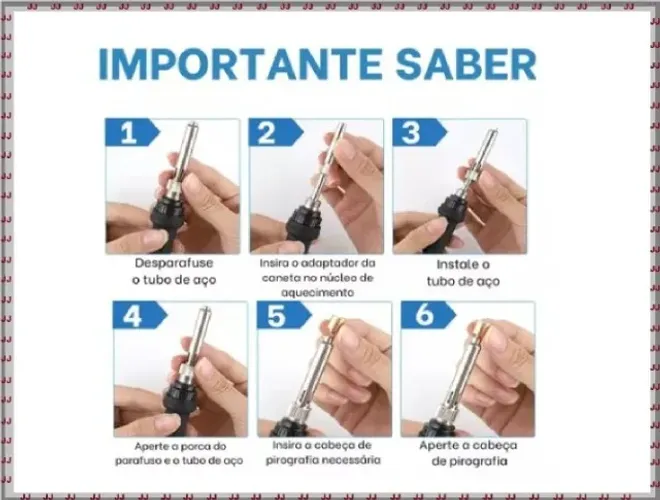 IMPORTANTE SABER

1
Desparafuse o tubo de aço

2
Insira o adaptador da caneta no núcleo de aquecimento

3
Instale o tubo de aço

4
Aperte a porca do parafuso e o tubo de aço

5
Insira a cabeça de pirografia necessária

6
Aperte a cabeça de pirografia