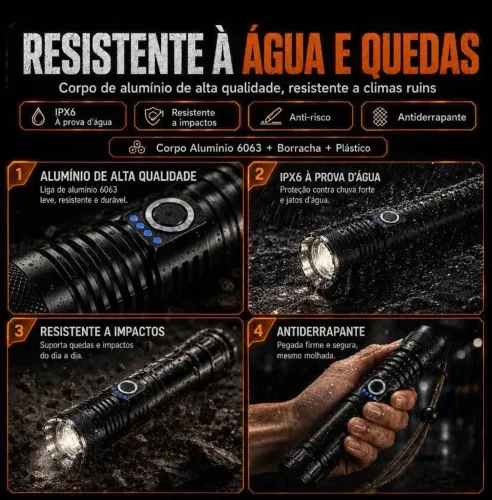 RESISTENTE À ÁGUA E QUEDAS

Corpo de alumínio de alta qualidade, resistente a climas ruins

IPX6
À prova d'água

Resistente a impactos

Anti-risco

Antiderrapante

Corpo Alumínio 6063 + Borracha + Plástico

1
ALUMÍNIO DE ALTA QUALIDADE
Liga de alumínio 6063 leve, resistente e durável.

2
IPX6 À PROVA D'ÁGUA
Proteção contra chuva forte e jatos d'água.

3
RESISTENTE A IMPACTOS
Suporta quedas e impactos do dia a dia.

4
ANTIDERRAPANTE
Pegada firme e segura, mesmo molhada.