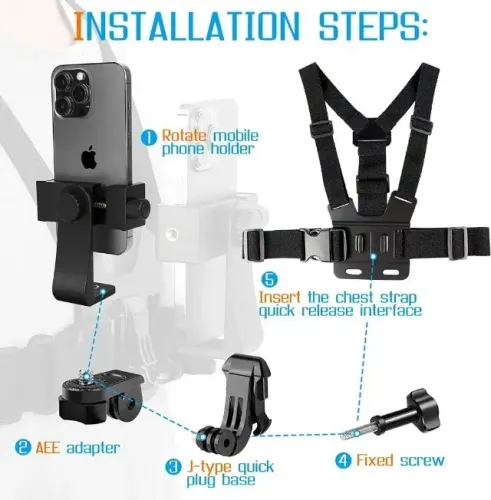 INSTALLATION STEPS:

1 Rotate mobile phone holder

5 Insert the chest strap quick release interface

2 AEE adapter

3 J-type quick plug base

4 Fixed screw