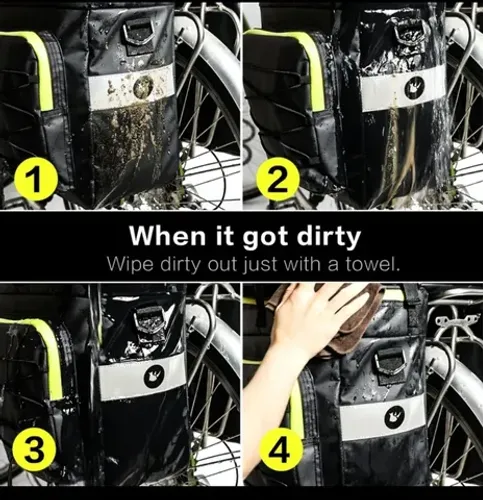 1

2

When it got dirty

Wipe dirty out just with a towel.

3

4