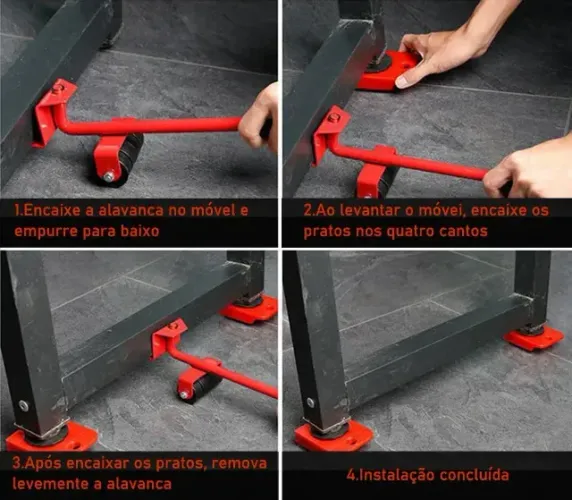 1.Encaixe a alavanca no móvel e empurre para baixo

2.Ao levantar o móvei, encaixe os pratos nos quatro cantos

3.Após encaixar os pratos, remova levemente a alavanca

4.Instalação concluída