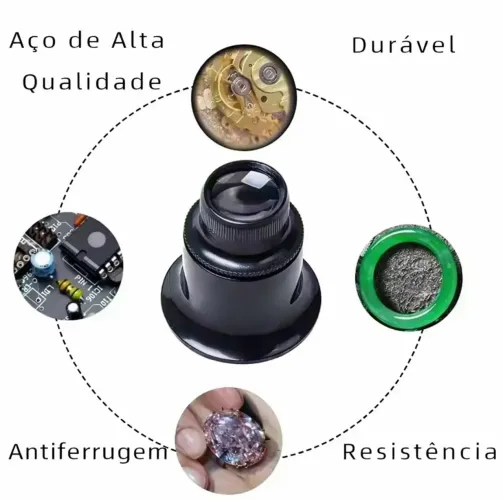 Aço de Alta Qualidade

Durável

Antiferrugem

Resistência