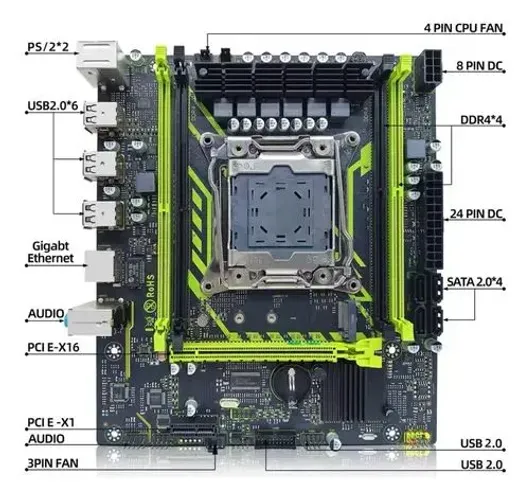 PS/2*2

USB2.0*6

Gigabt Ethernet

AUDIO

PCI E-X16

PCI E -X1

AUDIO

3PIN FAN

4 PIN CPU FAN

8 PIN DC

DDR4*4

24 PIN DC

SATA 2.0*4

USB 2.0

USB 2.0

RoHS