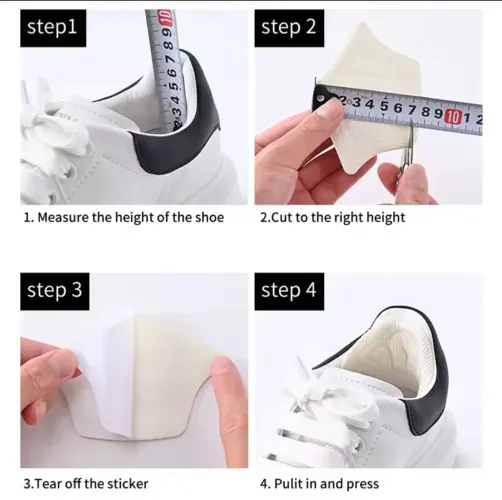 step1

2 3 4 5 6 7 8 9 10

1. Measure the height of the shoe

step 2

2 3 4 5 6 7 8 9 10 1 2

2.Cut to the right height

step 3

3.Tear off the sticker

step 4

4. Pulit in and press