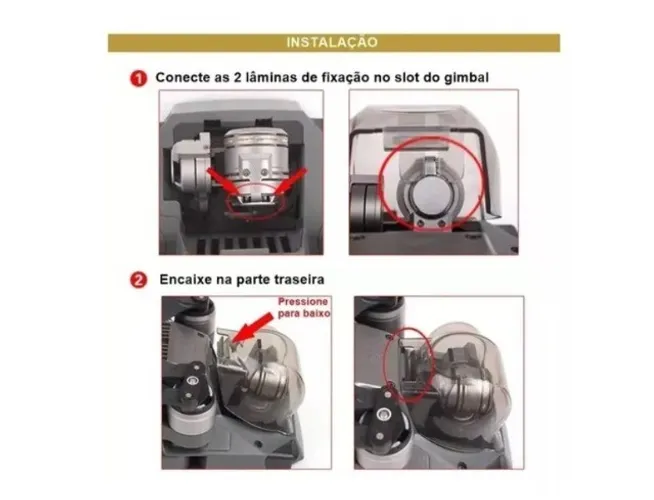 INSTALAÇÃO

1 Conecte as 2 lâminas de fixação no slot do gimbal

2 Encaixe na parte traseira

Pressione para baixo