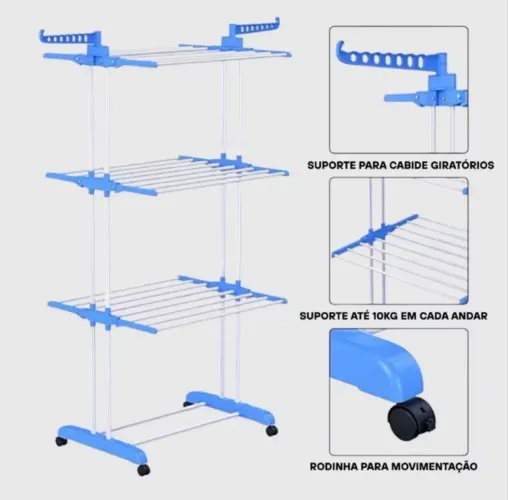 SUPORTE PARA CABIDE GIRATÓRIOS

SUPORTE ATÉ 10KG EM CADA ANDAR

RODINHA PARA MOVIMENTAÇÃO